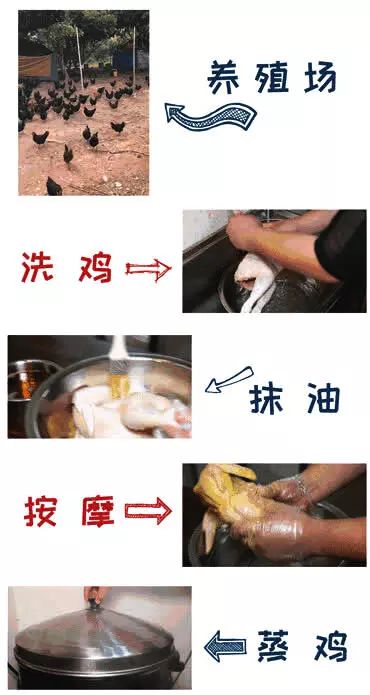 养殖场

洗鸡

抹油

按摩

蒸鸡